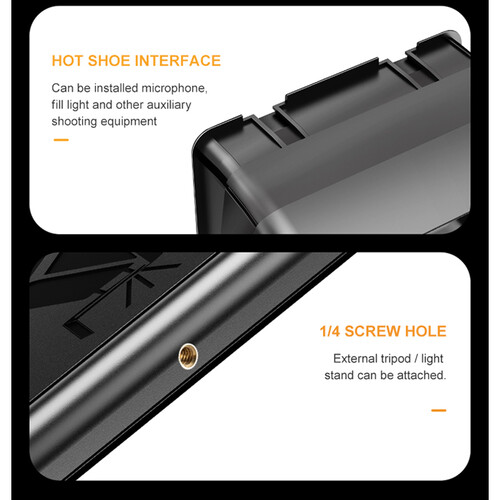 HOT SHOE INTERFACE

Can be installed microphone, fill light and other auxiliary shooting equipment

1/4 SCREW HOLE

External tripod / light stand can be attached.